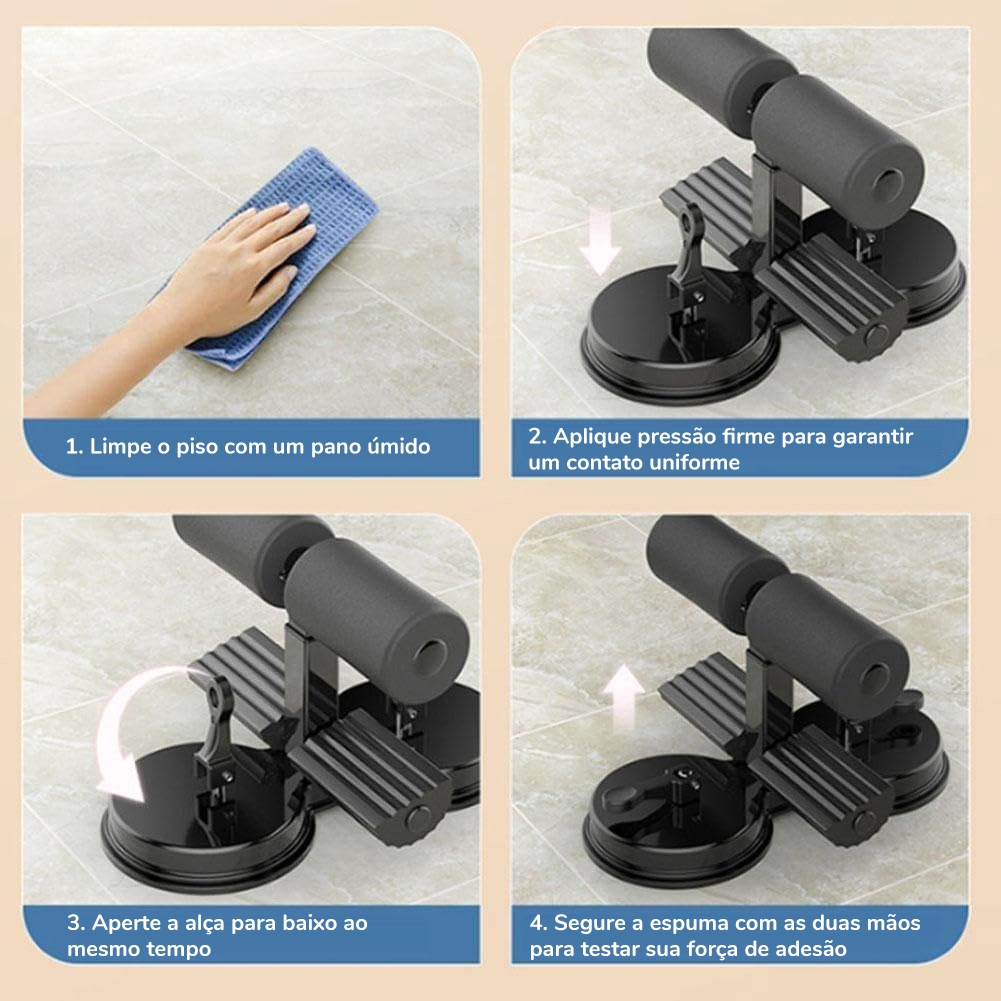 1. Limpe o piso com um pano úmido

2. Aplique pressão firme para garantir um contato uniforme

3. Aperte a alça para baixo ao mesmo tempo

4. Segure a espuma com as duas mãos para testar sua força de adesão